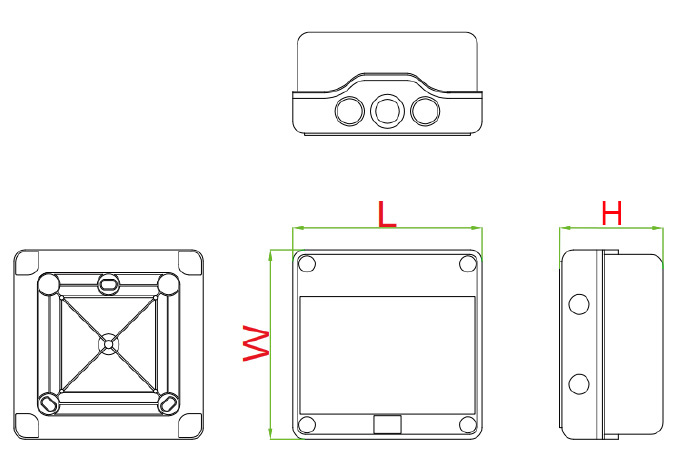 L
H
W